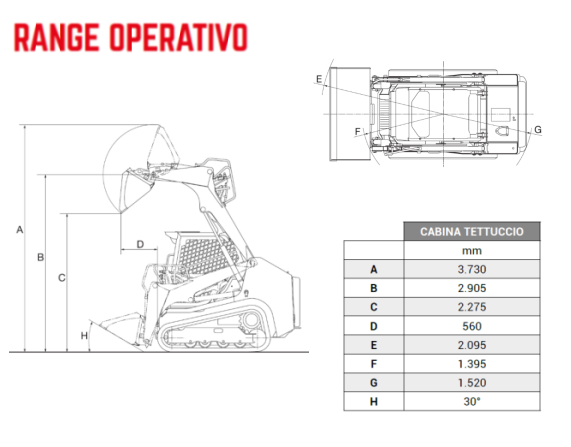 RANGE OPERATIVO

E
F
G

A
B
C
D
H

| | CABINA TETTUCCIO |
|---|---|
| | mm |
| A | 3.730 |
| B | 2.905 |
| C | 2.275 |
| D | 560 |
| E | 2.095 |
| F | 1.395 |
| G | 1.520 |
| H | 30° |